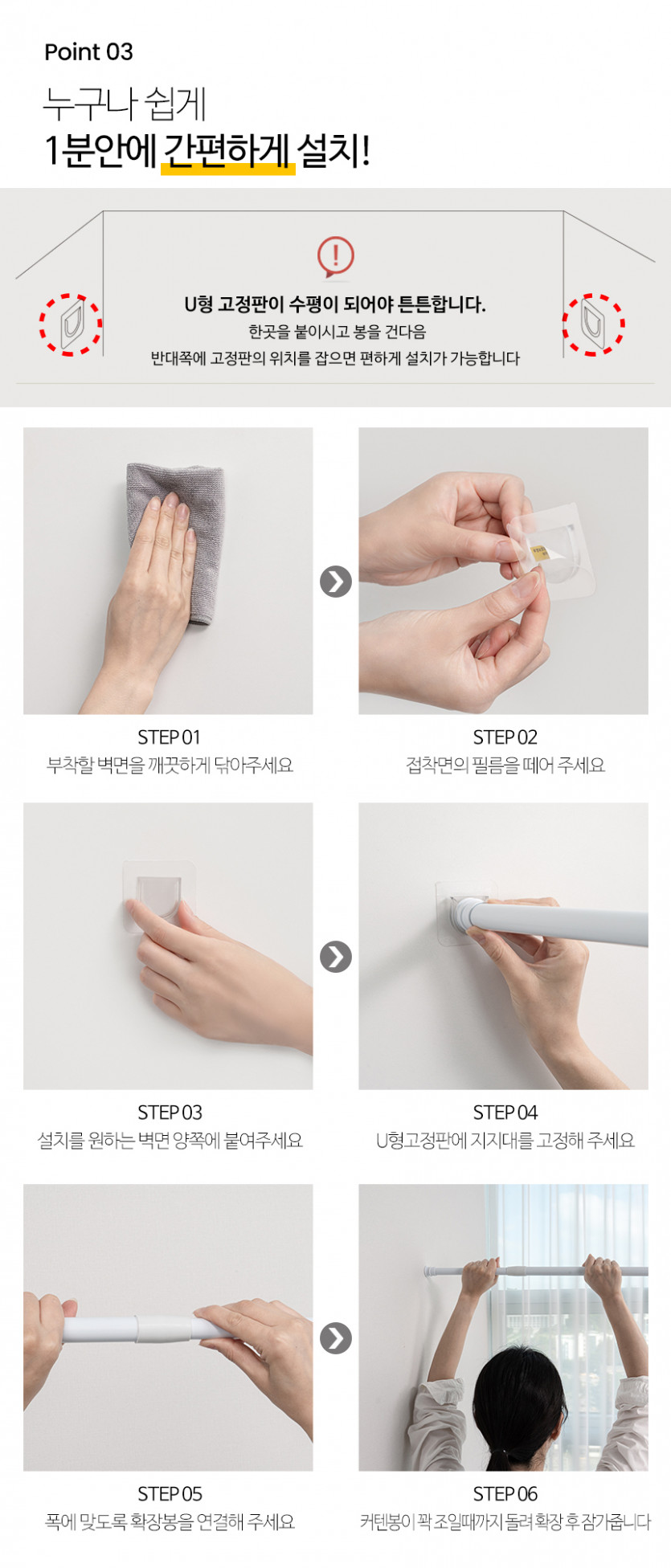 Point 03

누구나 쉽게
1분안에 간편하게 설치!

U형 고정판이 수평이 되어야 튼튼합니다.
한곳을 붙이시고 봉을 건다음
반대쪽에 고정판의 위치를 잡으면 편하게 설치가 가능합니다

STEP 01
부착할 벽면을 깨끗하게 닦아주세요

STEP 02
접착면의 필름을 떼어 주세요

STEP 03
설치를 원하는 벽면 양쪽에 붙여주세요

STEP 04
U형고정판에 지지대를 고정해 주세요

STEP 05
폭에 맞도록 확장봉을 연결해 주세요

STEP 06
커텐봉이 꽉 조일때까지 돌려 확장 후 잠가줍니다